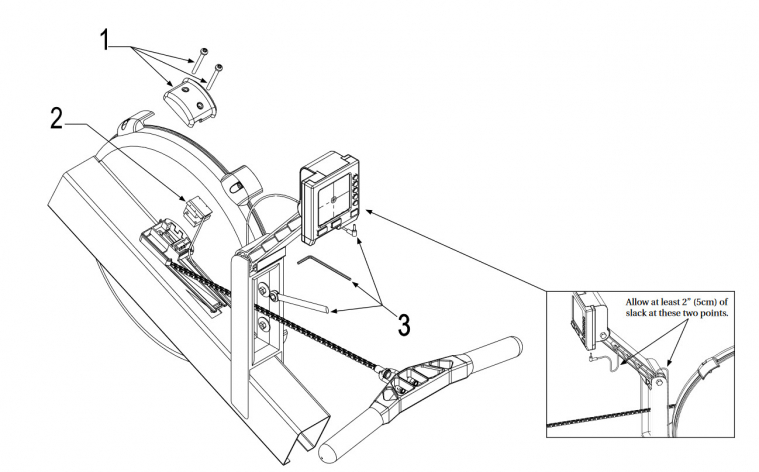 1

2

3

Allow at least 2" (5cm) of slack at these two points.